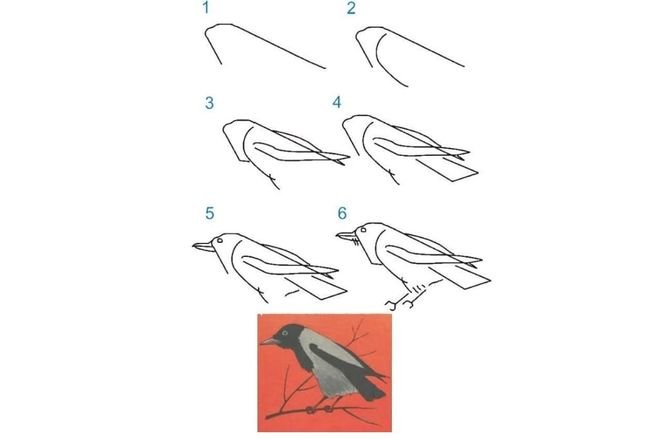 1
2
3
4
5
6