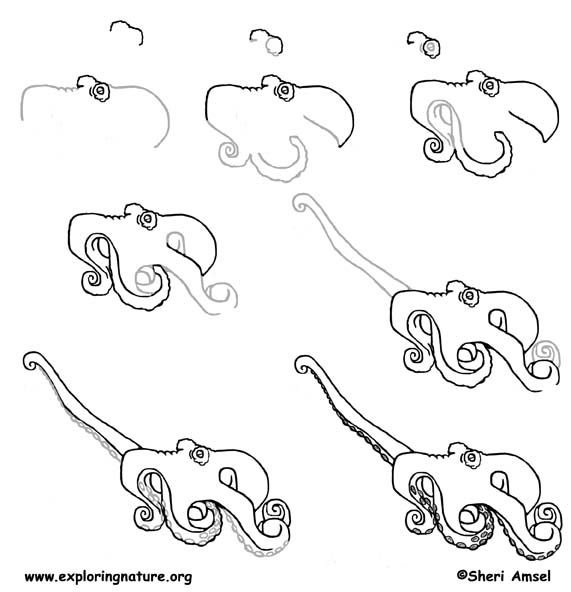 www.exploringnature.org

©Sheri Amsel