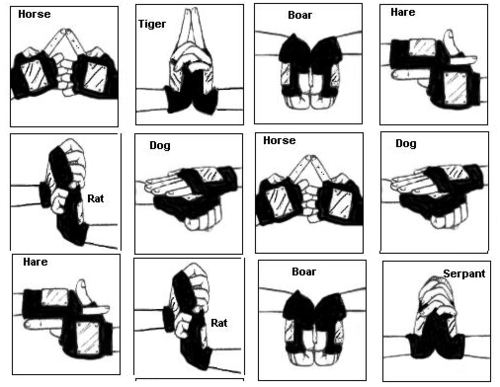 Horse

Tiger

Boar

Hare

Rat

Dog

Horse

Dog

Hare

Rat

Boar

Serpant