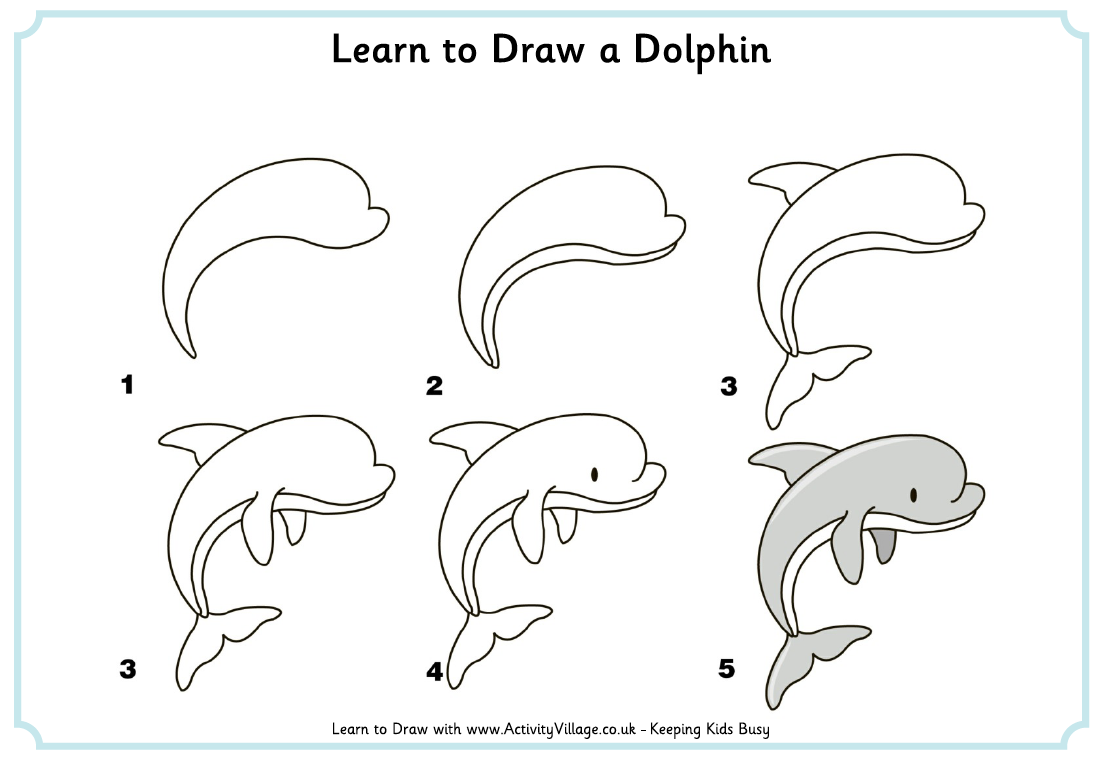 Learn to Draw a Dolphin

1

2

3

3

4

5

Learn to Draw with www.ActivityVillage.co.uk - Keeping Kids Busy