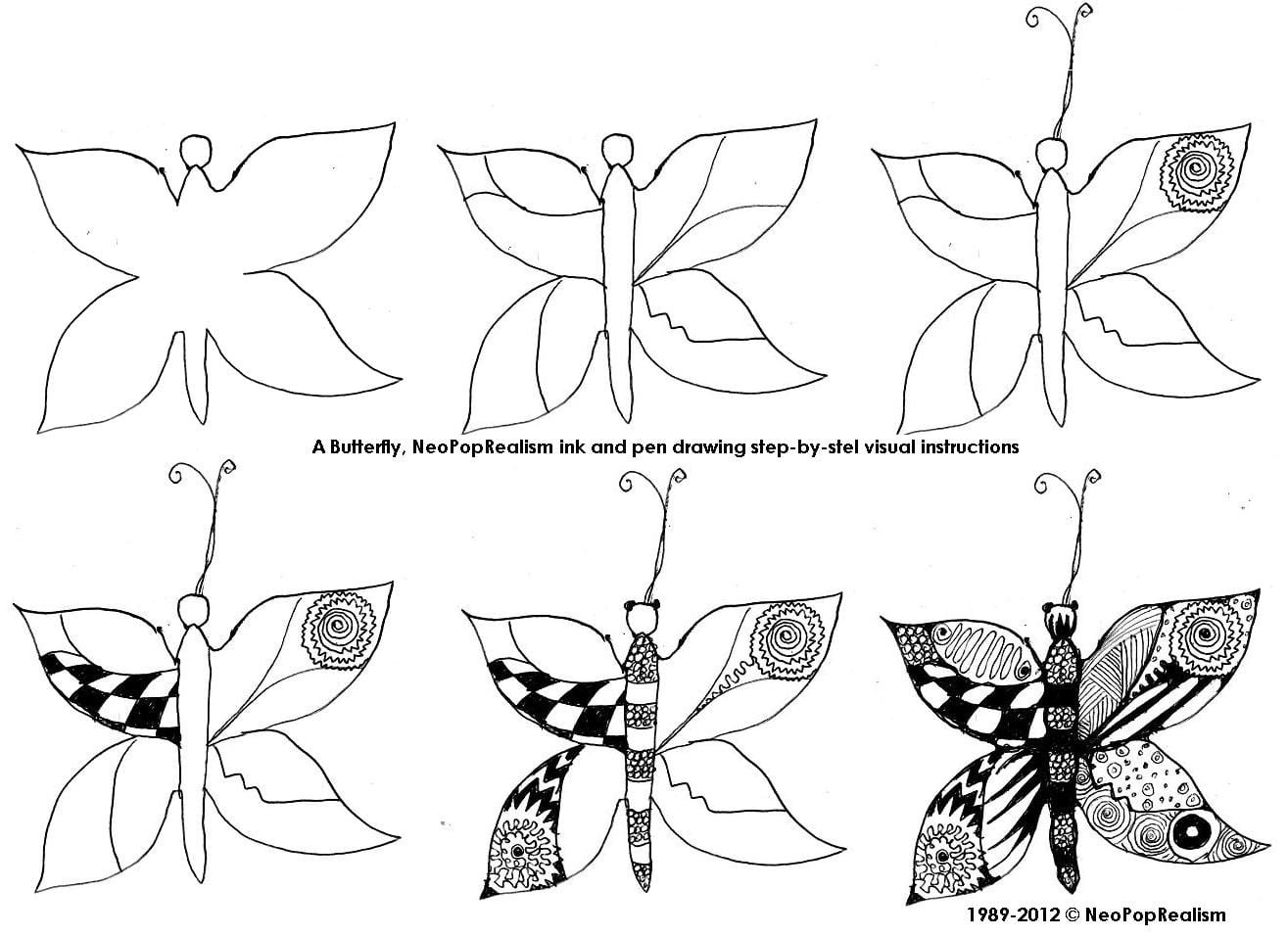 A Butterfly, NeoPopRealism ink and pen drawing step-by-stel visual instructions

1989-2012 © NeoPopRealism