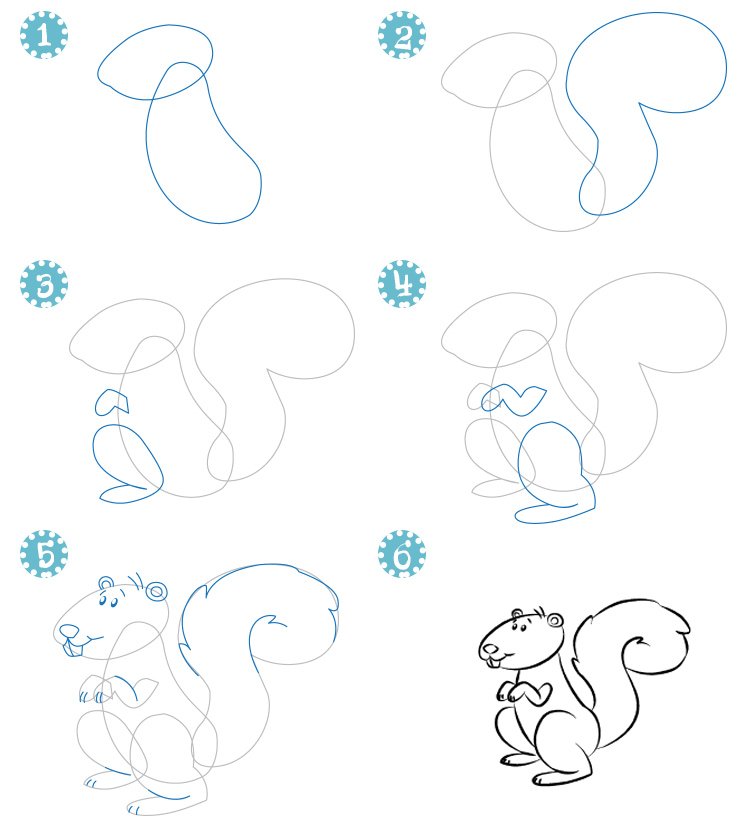 1
2
3
4
5
6