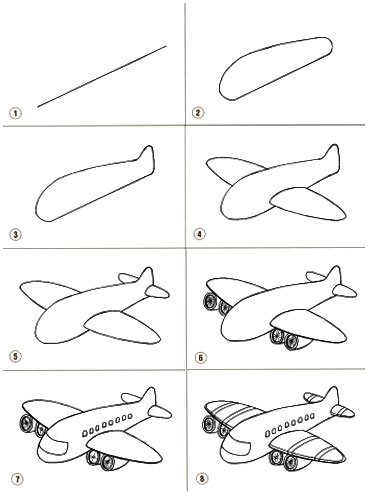 1

2

3

4

5

6

7

8