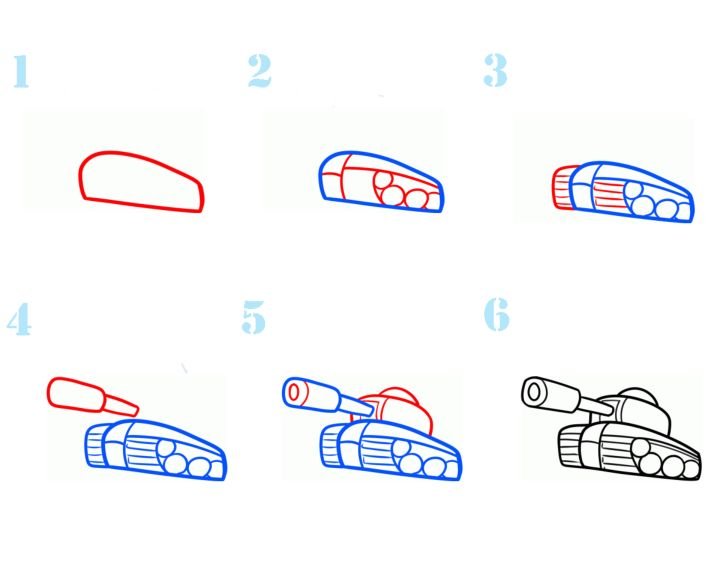 1

2

3

4

5

6