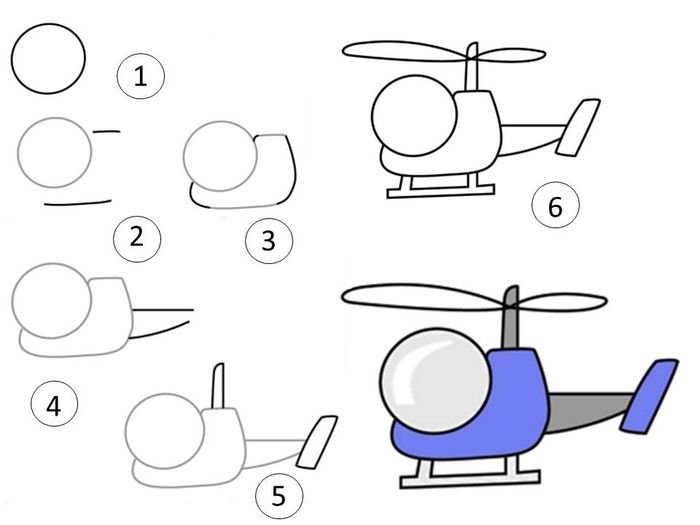 1

2

3

4

5

6