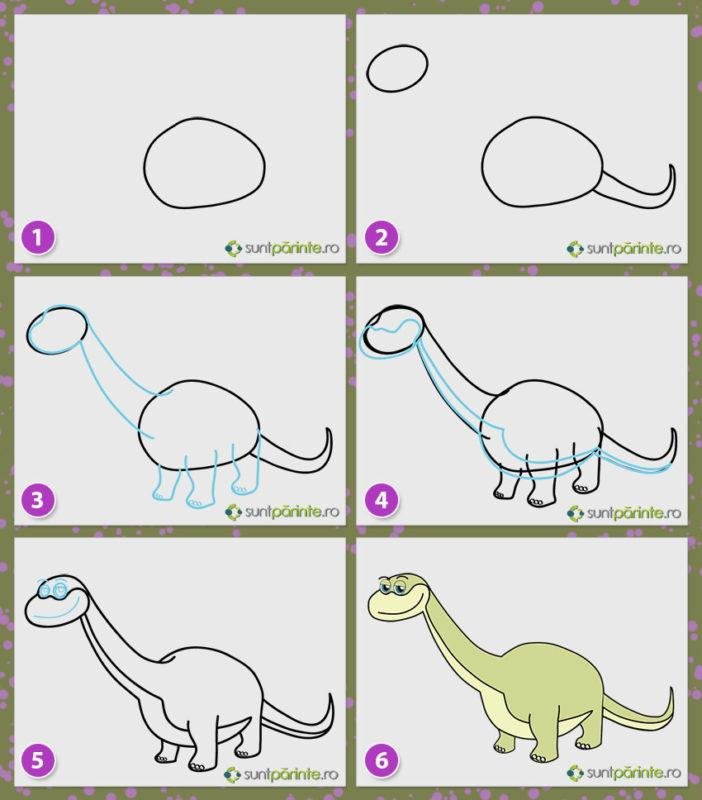 1
suntpărinte.ro

2
suntpărinte.ro

3
suntpărinte.ro

4
suntpărinte.ro

5
suntpărinte.ro

6
suntpărinte.ro