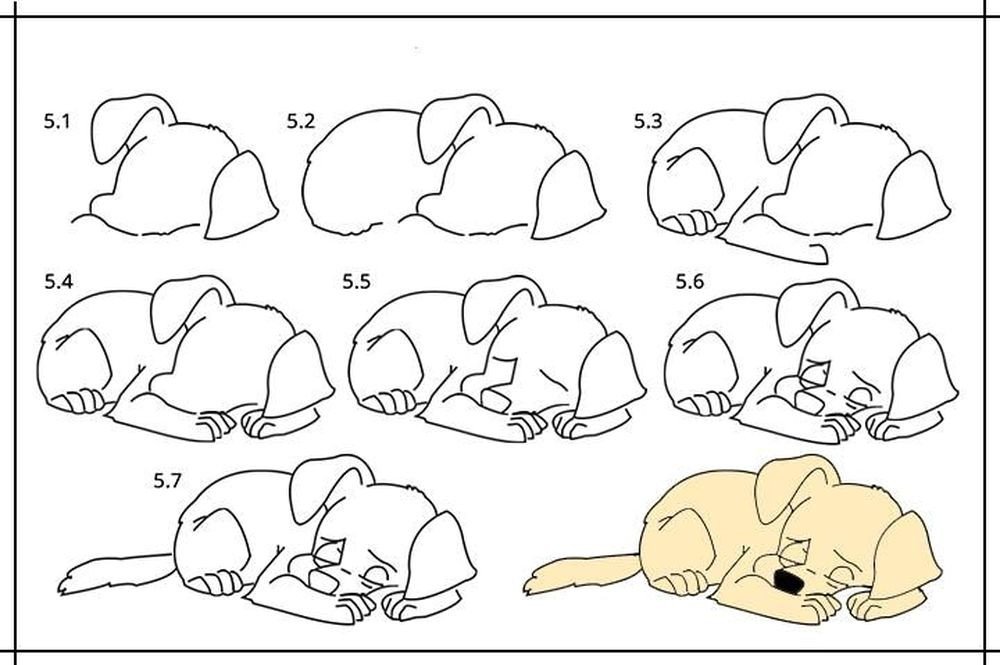 5.1
5.2
5.3
5.4
5.5
5.6
5.7