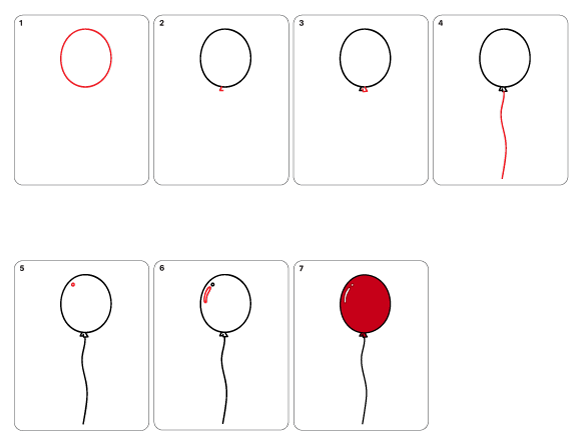 1

2

3

4

5

6

7