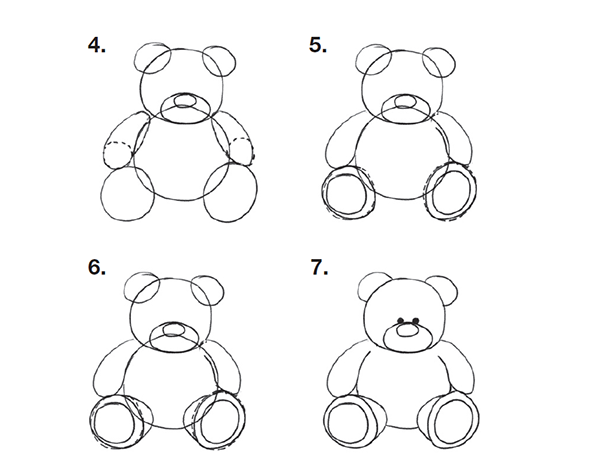 4.

5.

6.

7.