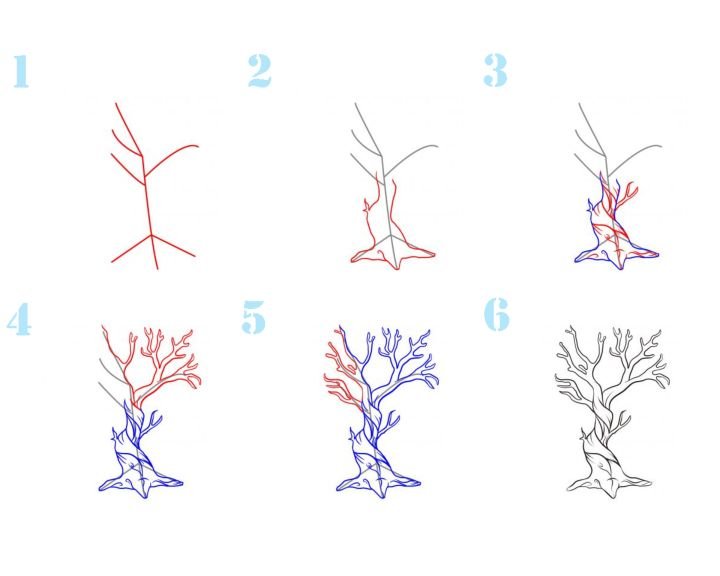 1

2

3

4

5

6