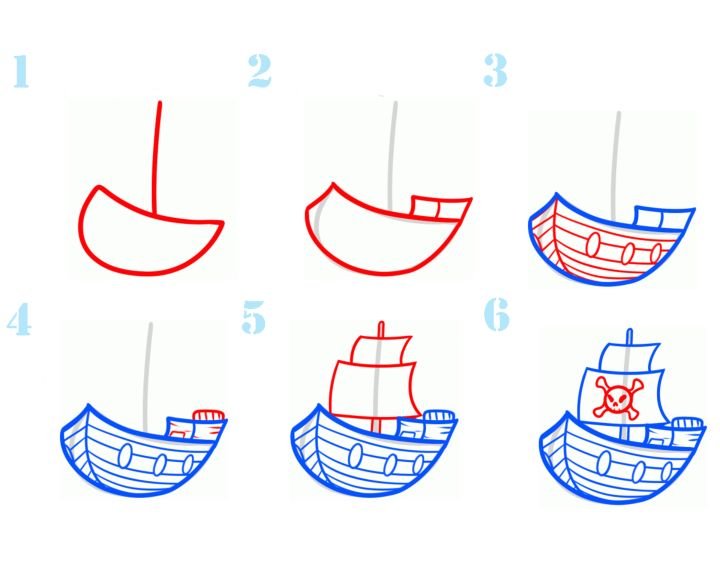 1
2
3
4
5
6