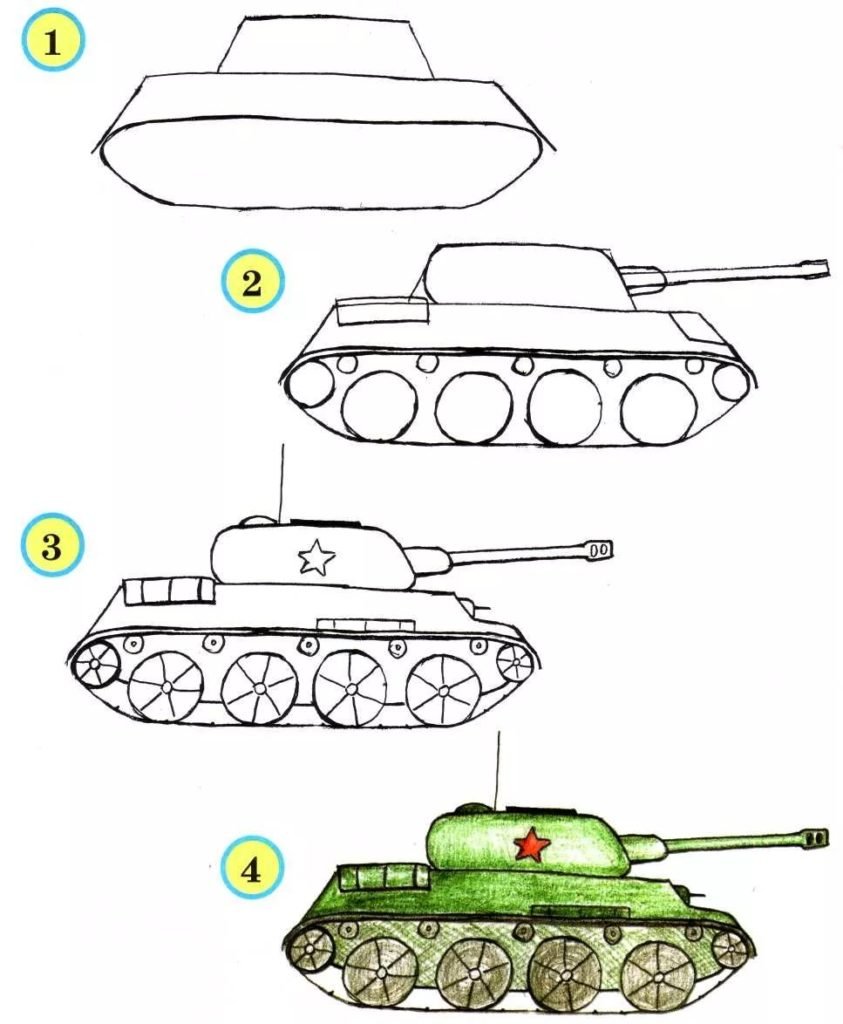 1

2

3

4