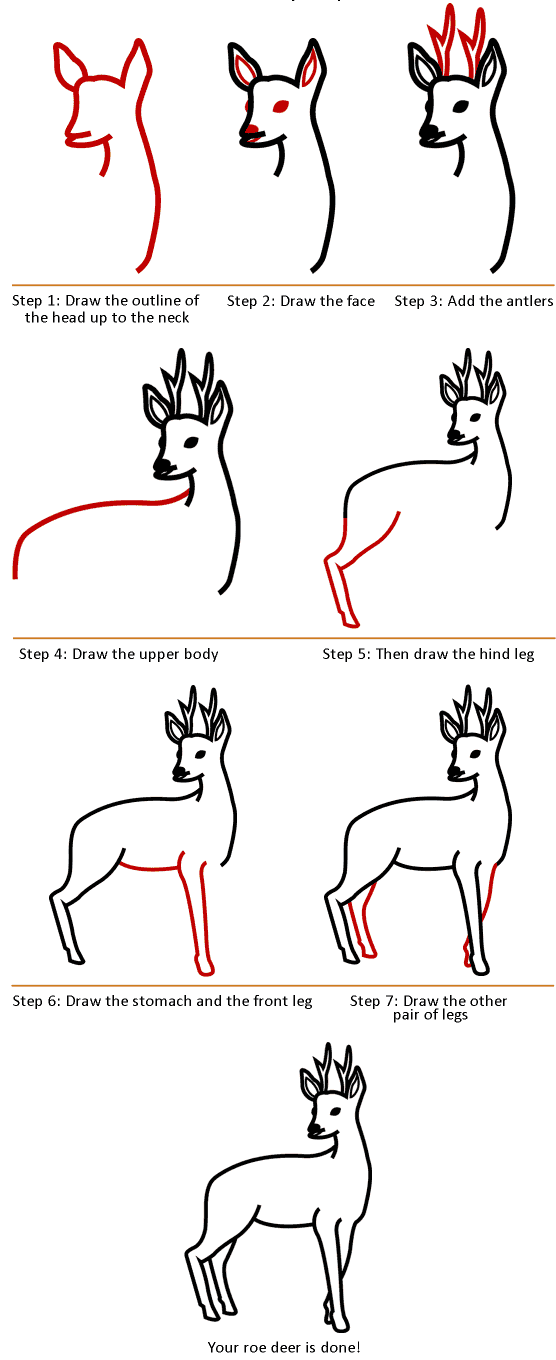 Step 1: Draw the outline of the head up to the neck

Step 2: Draw the face

Step 3: Add the antlers

Step 4: Draw the upper body

Step 5: Then draw the hind leg

Step 6: Draw the stomach and the front leg

Step 7: Draw the other pair of legs

Your roe deer is done!