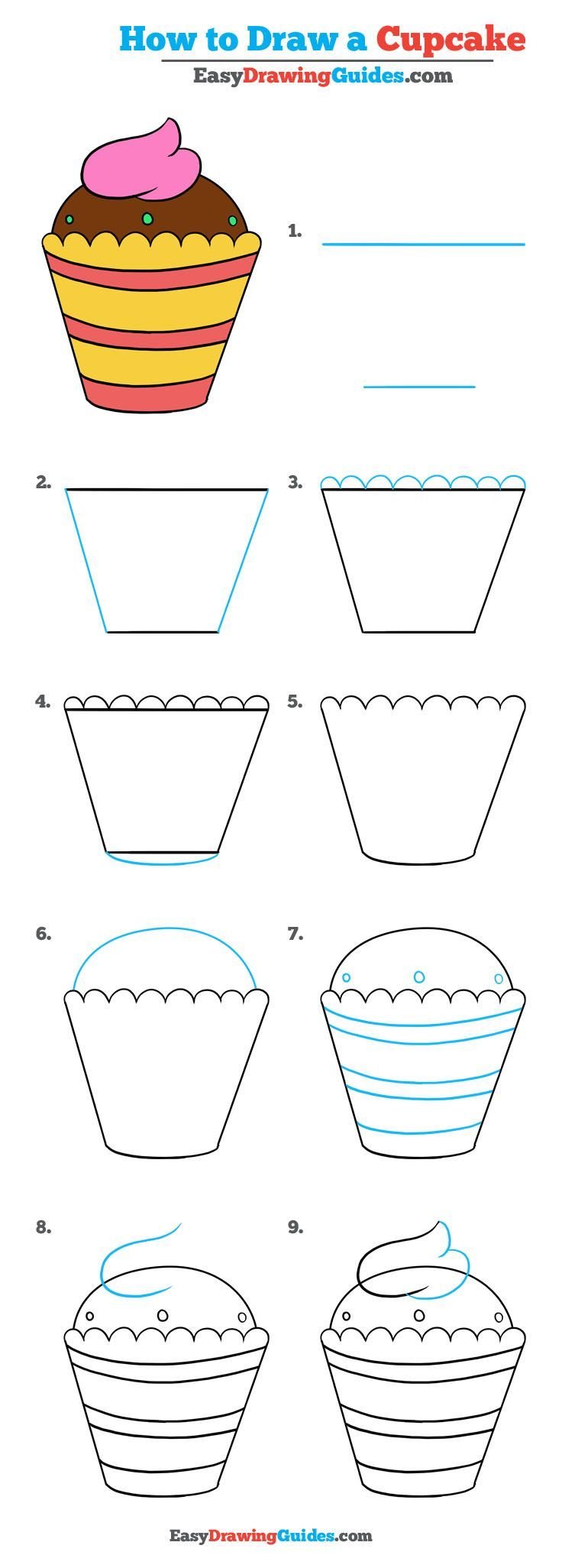 How to Draw a Cupcake
EasyDrawingGuides.com

1.

2.

3.

4.

5.

6.

7.

8.

9.

EasyDrawingGuides.com