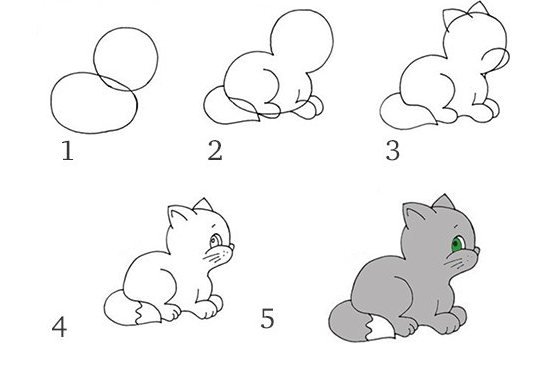 1

2

3

4

5