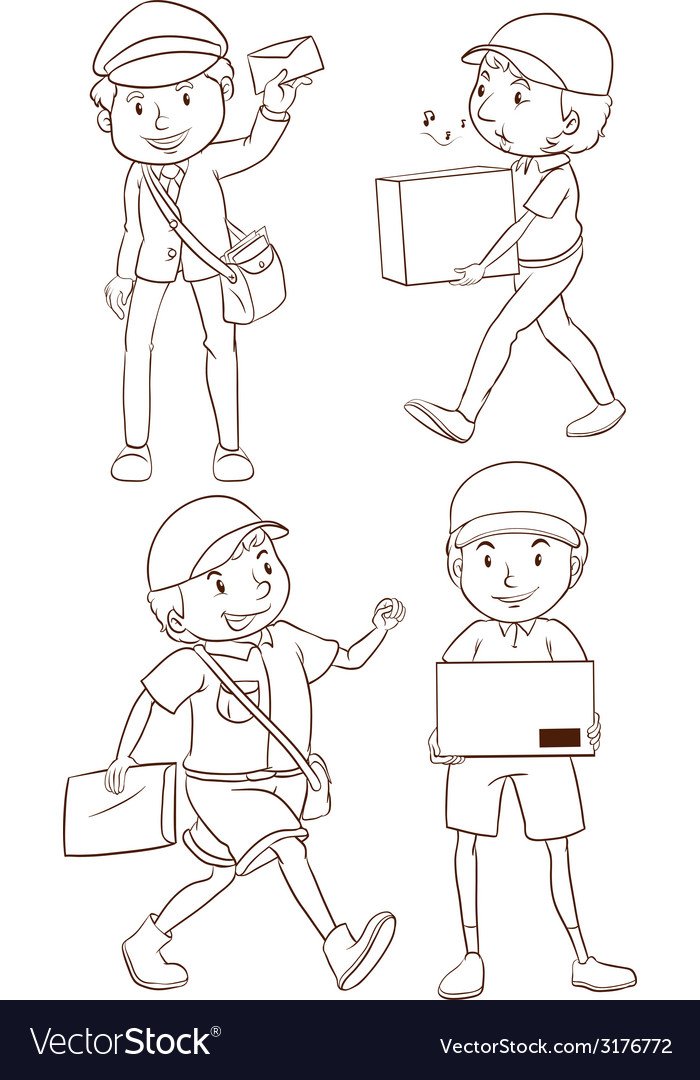 VectorStock®

VectorStock.com/3176772