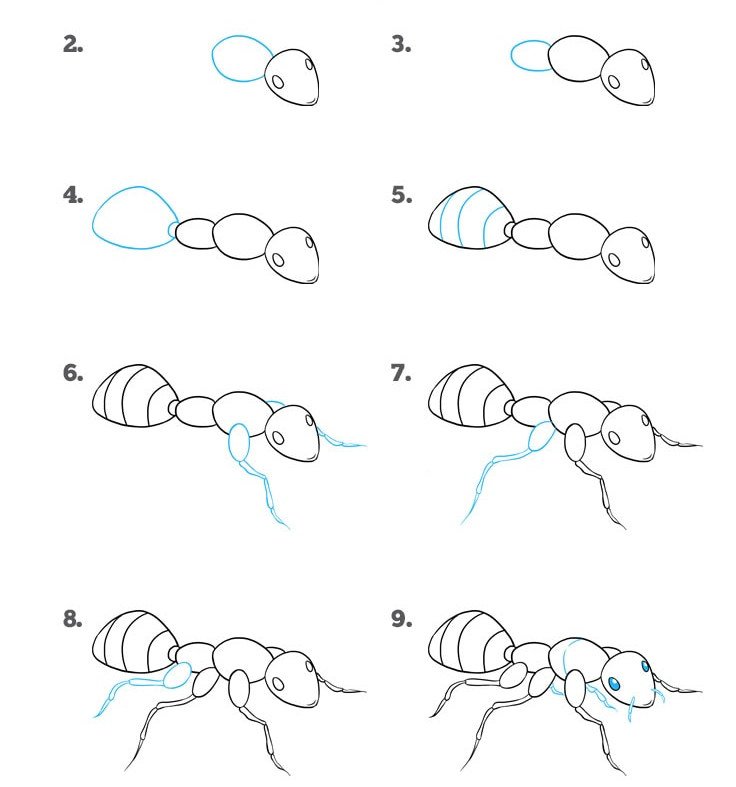 2.

3.

4.

5.

6.

7.

8.

9.