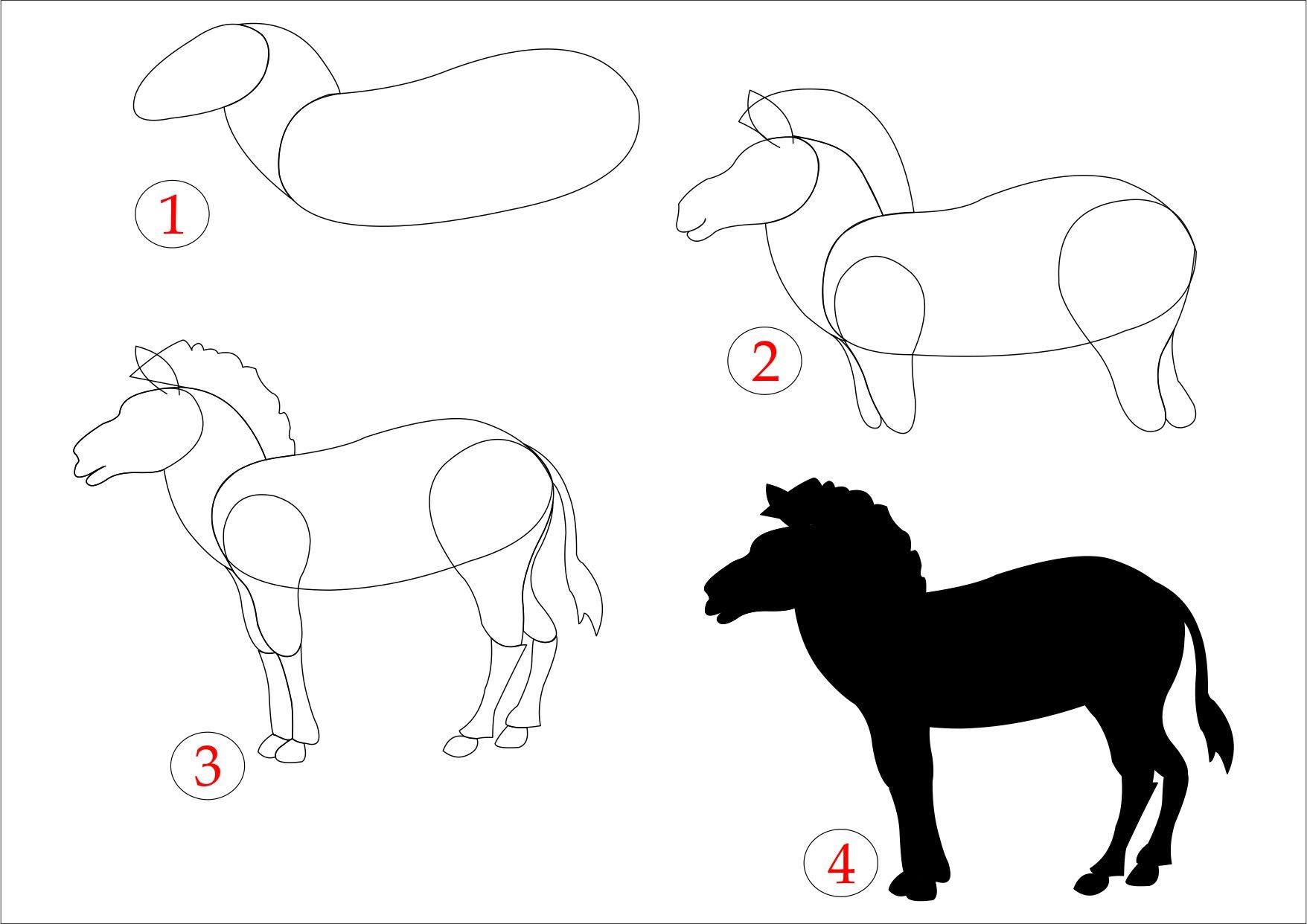 1

2

3

4