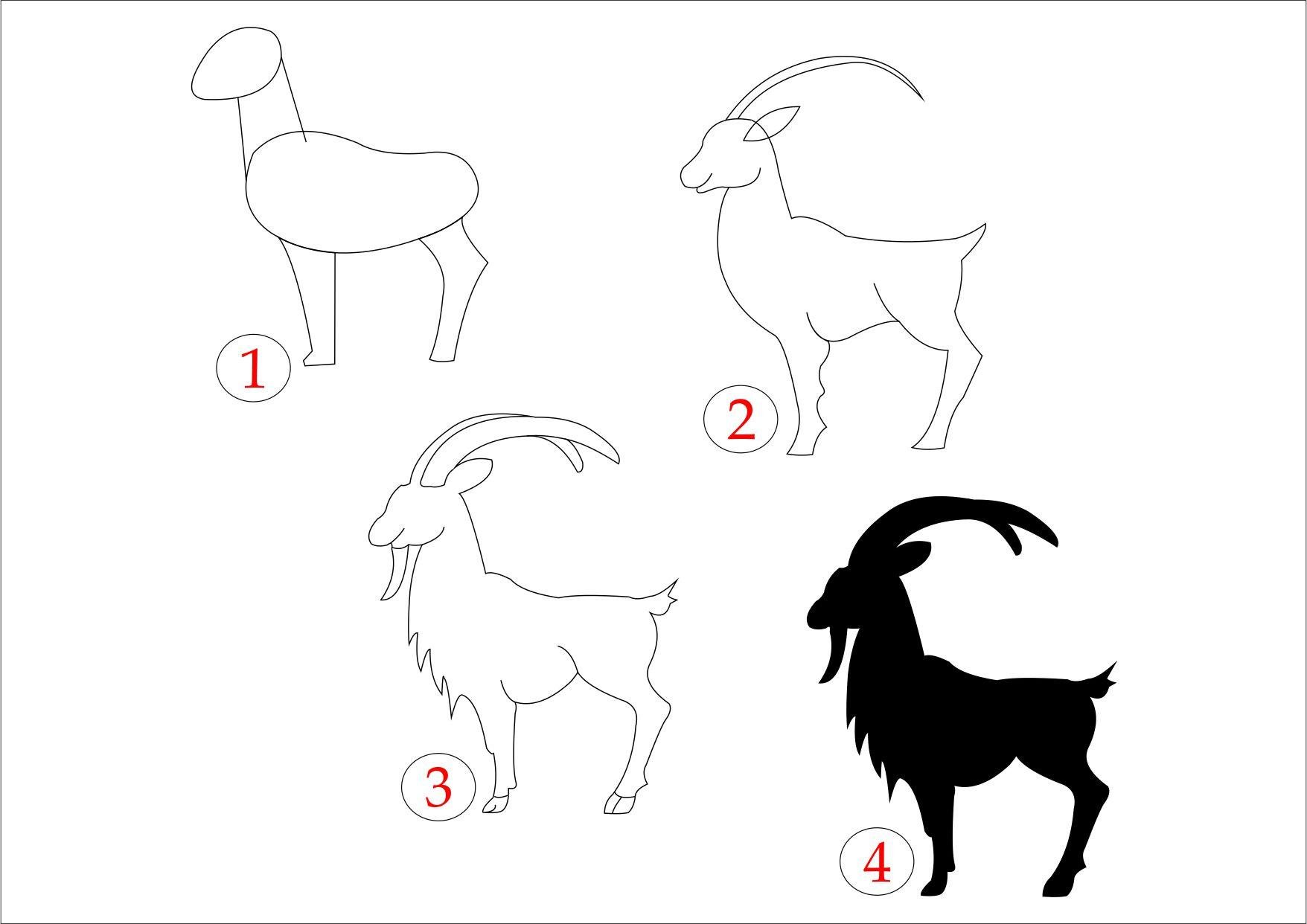 1

2

3

4