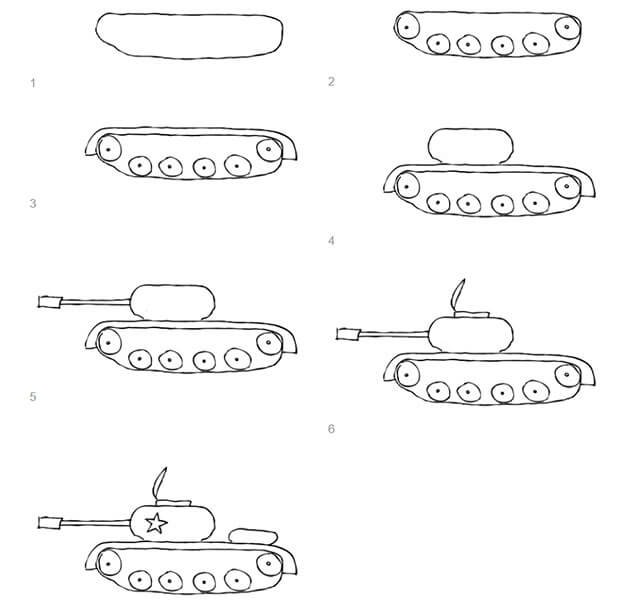 1

2

3

4

5

6