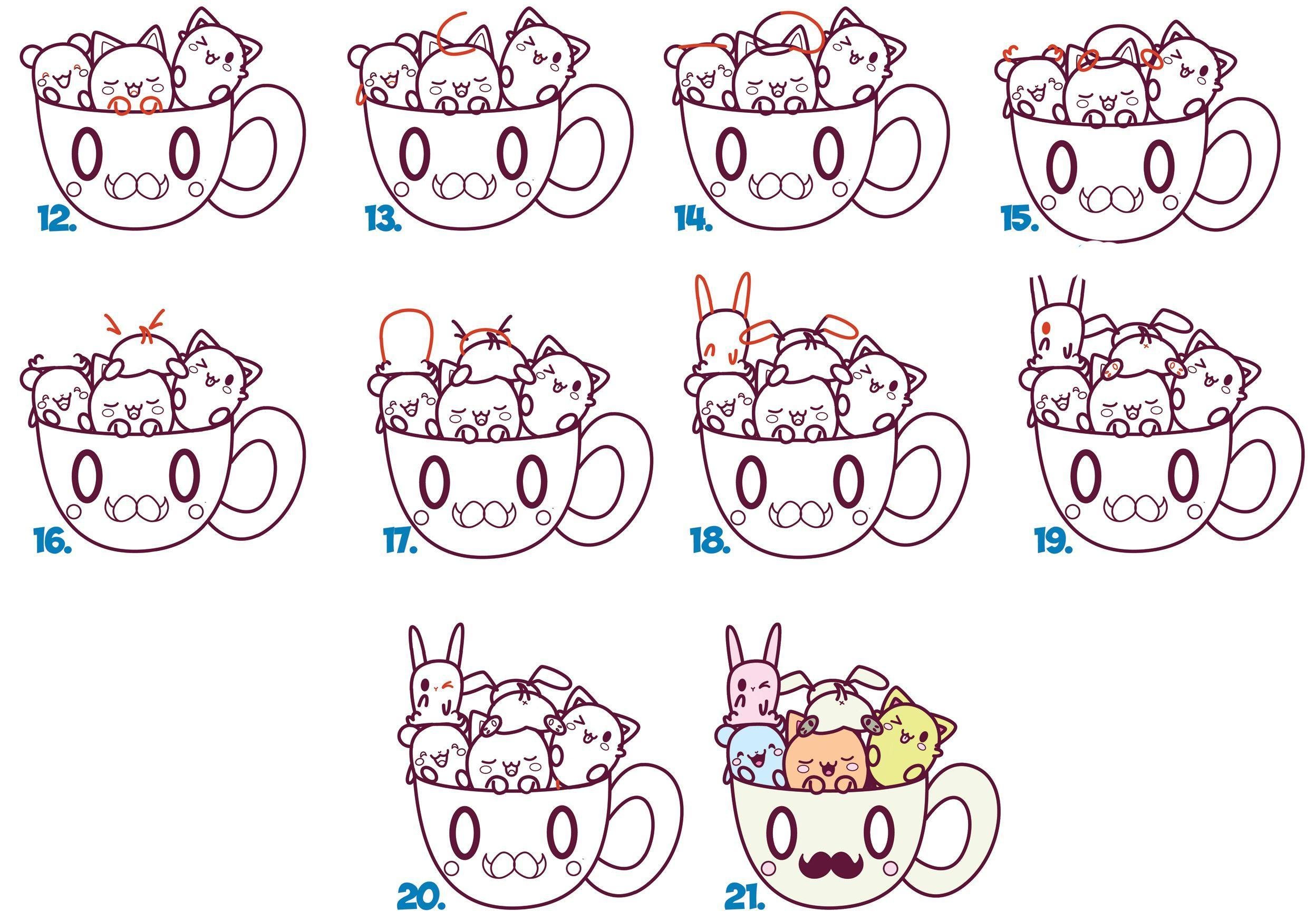 12.

13.

14.

15.

16.

17.

18.

19.

20.

21.