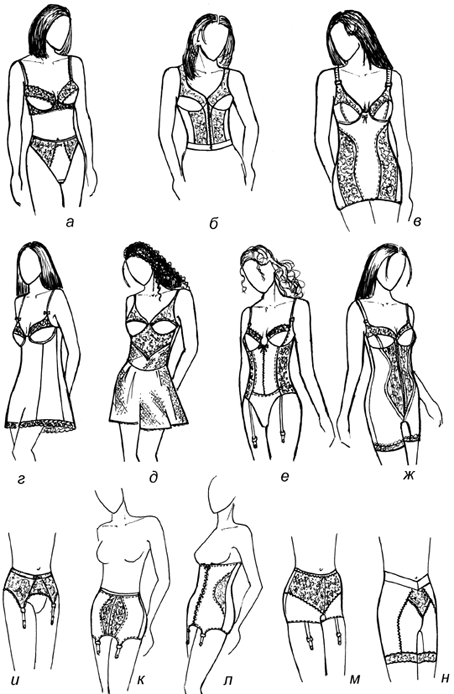 а б в

г д е ж

и к л м н