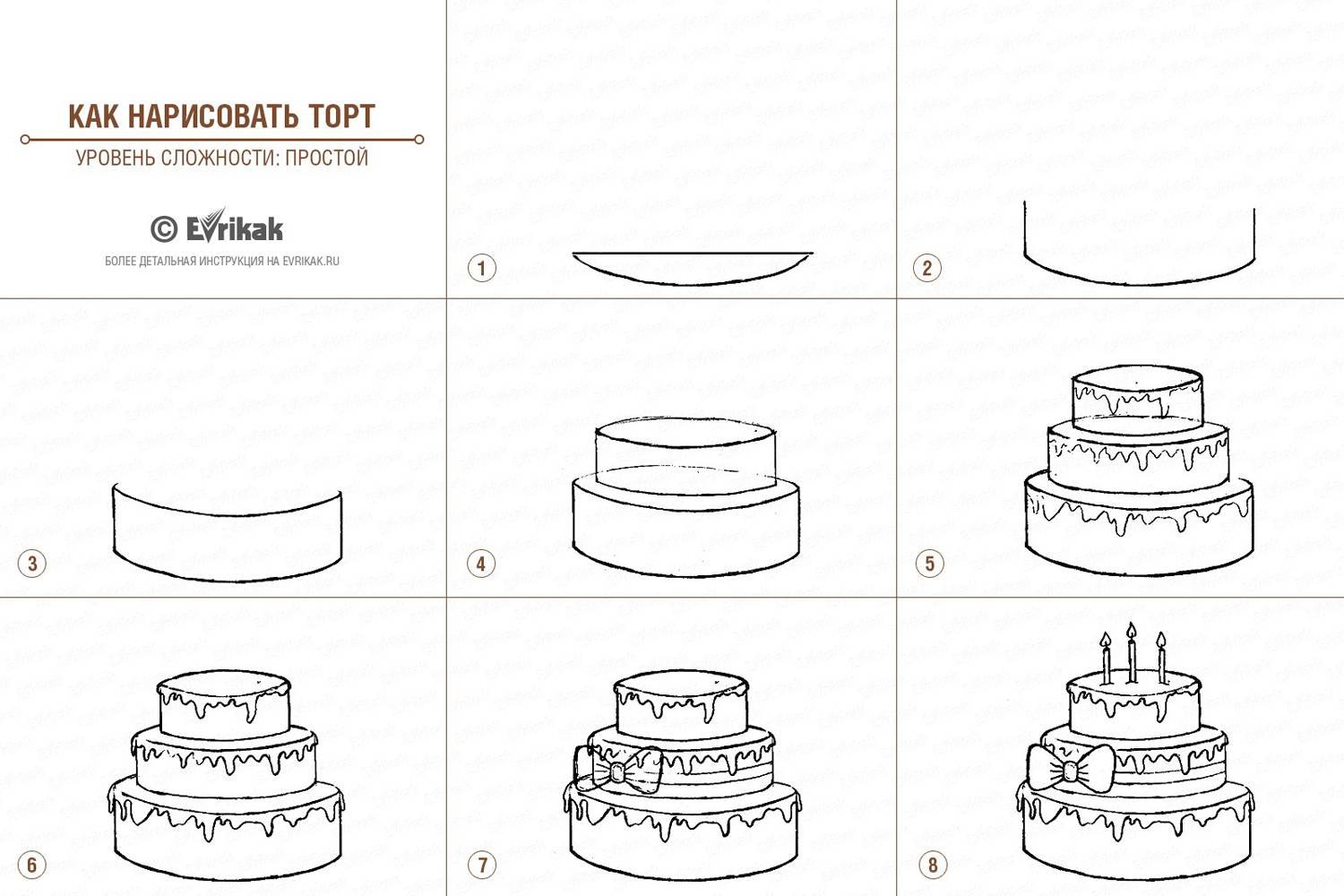 КАК НАРИСОВАТЬ ТОРТ
УРОВЕНЬ СЛОЖНОСТИ: ПРОСТОЙ

© Evrikak
БОЛЕЕ ДЕТАЛЬНАЯ ИНСТРУКЦИЯ НА EVRIKAK.RU

1

2

3

4

5

6

7

8