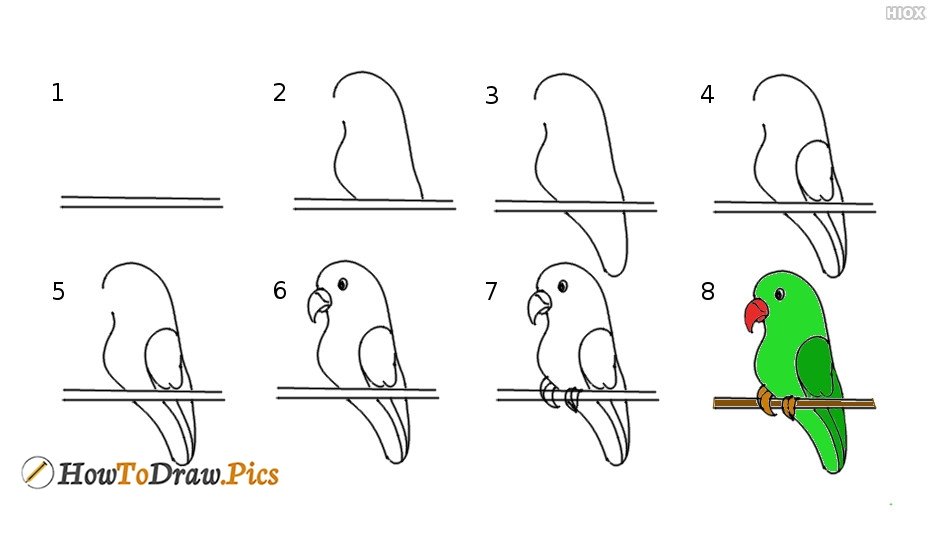 HIOX

1

2

3

4

5

6

7

8

HowToDraw.Pics