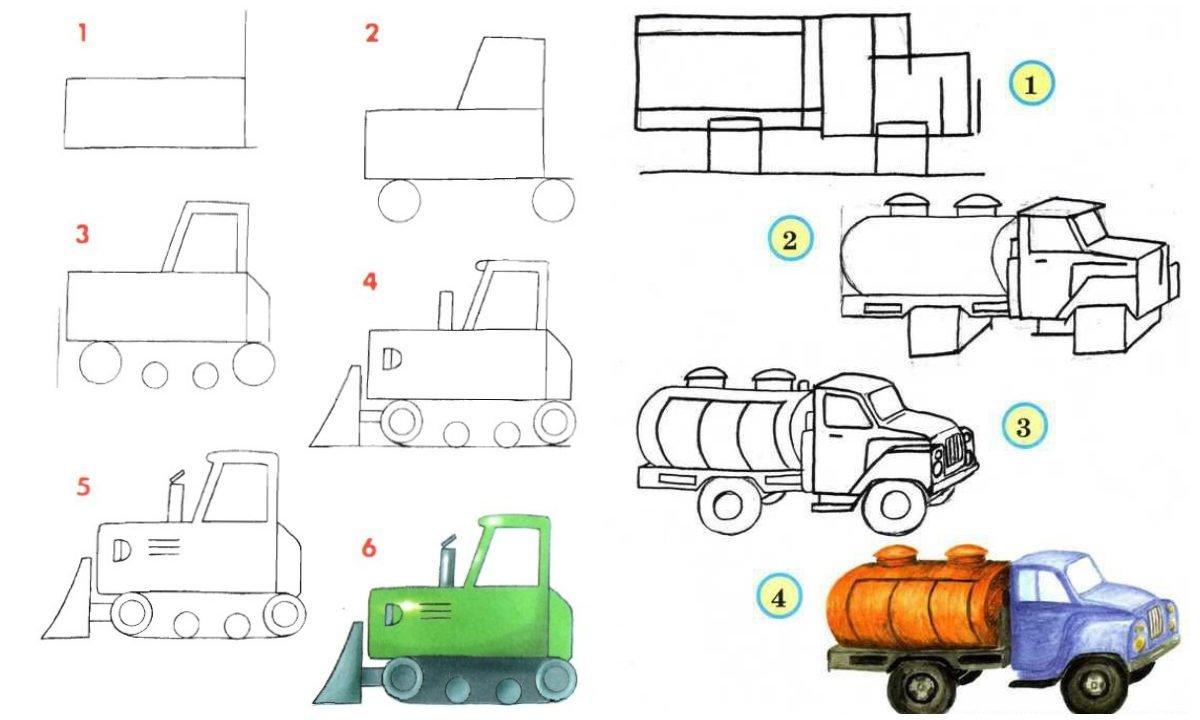 1
2
3
4
5
6
1
2
3
4