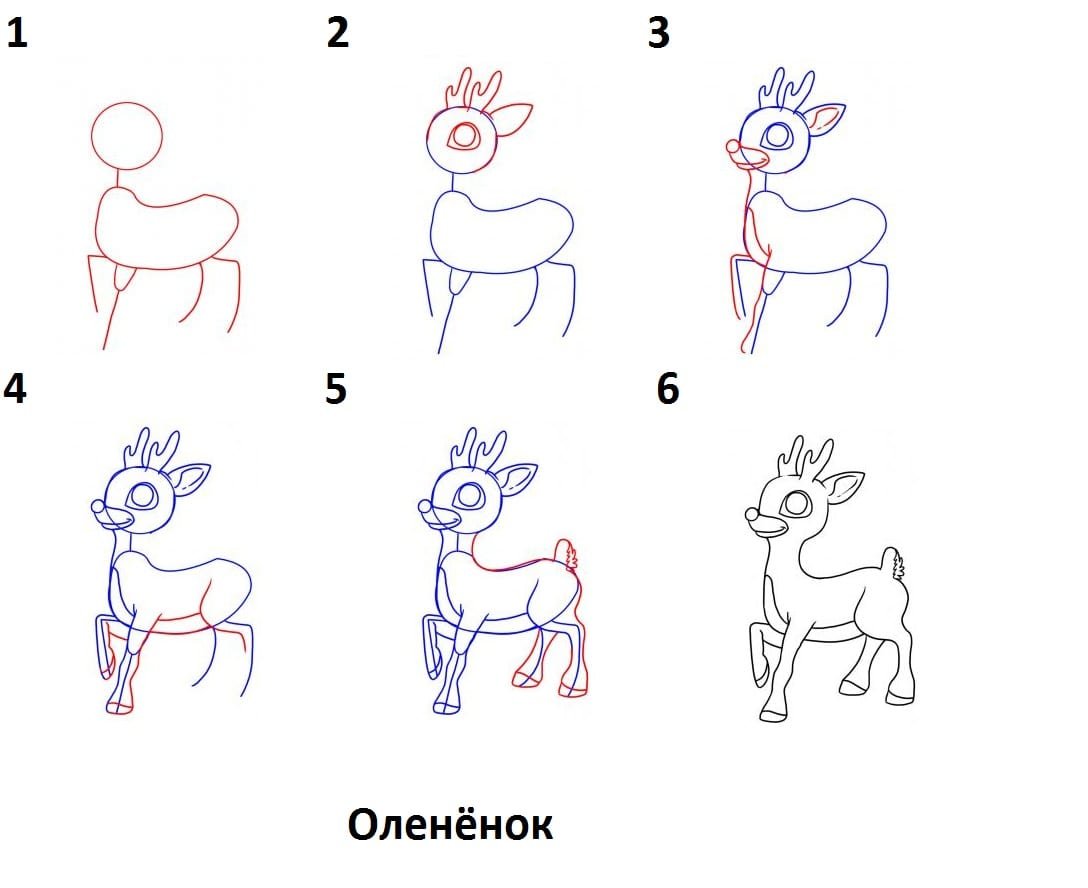 1

2

3

4

5

6

Оленёнок