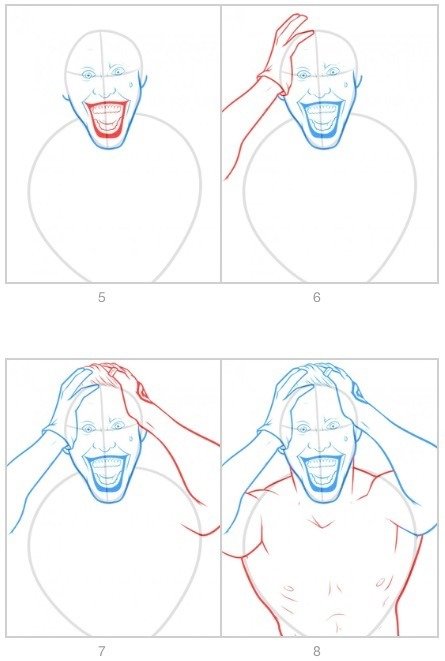 5

6

7

8