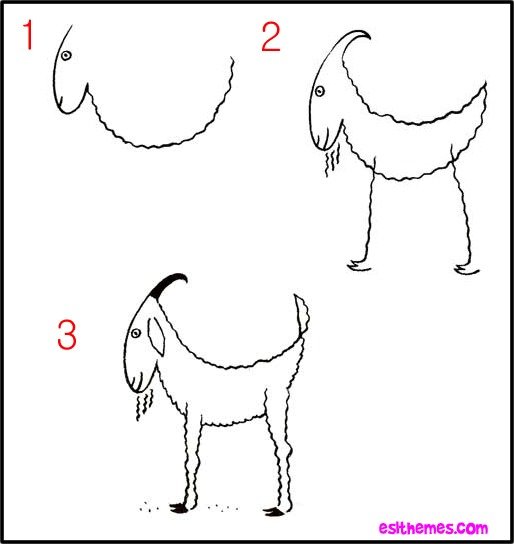 1

2

3

eslthemes.com