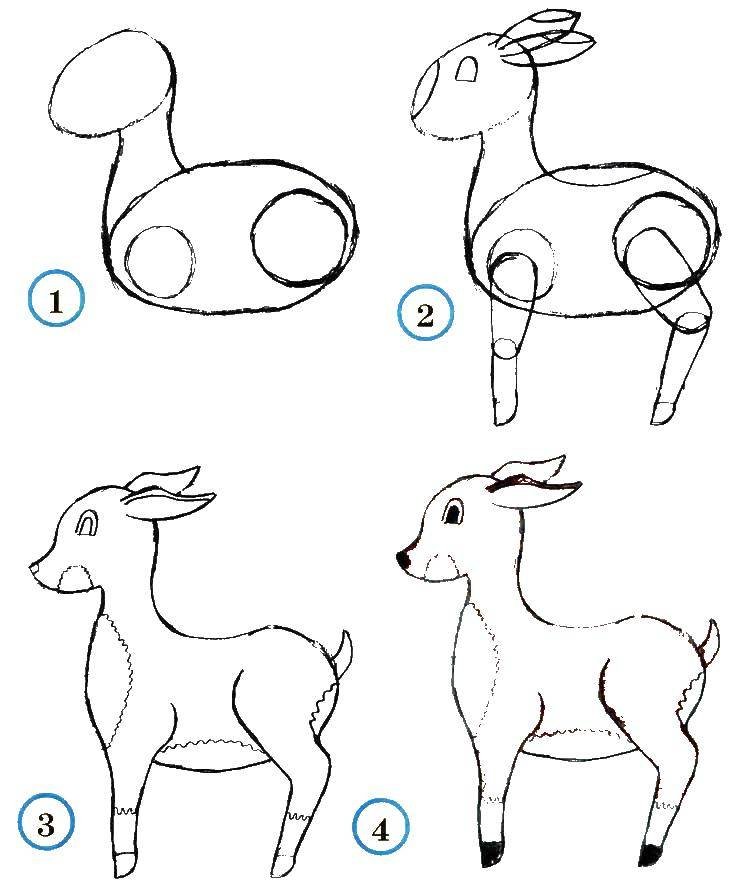 1
2
3
4