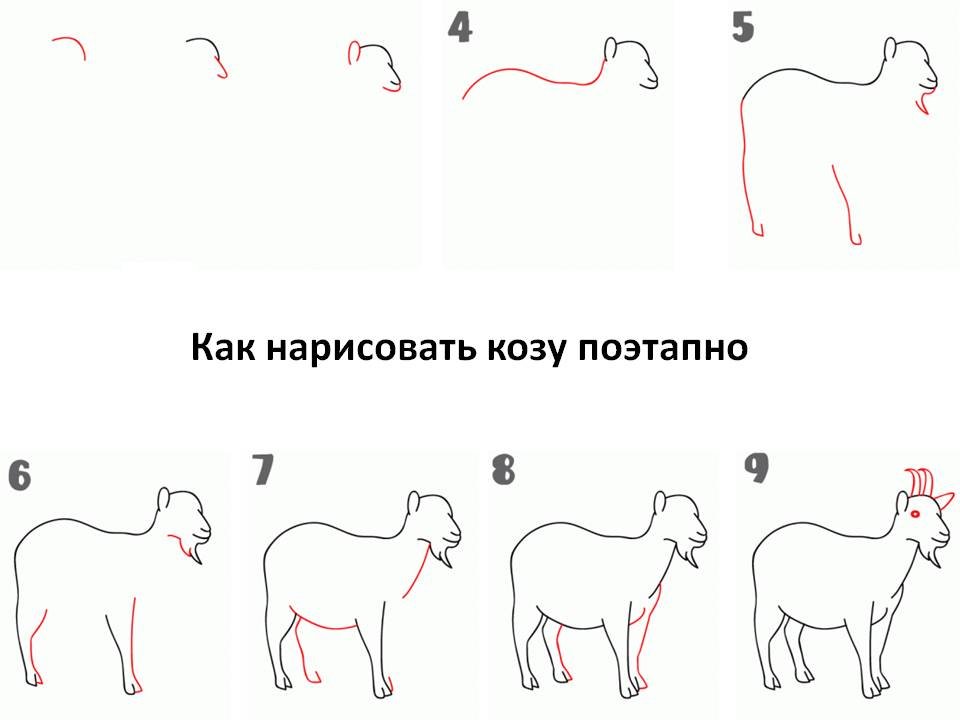 4

5

Как нарисовать козу поэтапно

6

7

8

9