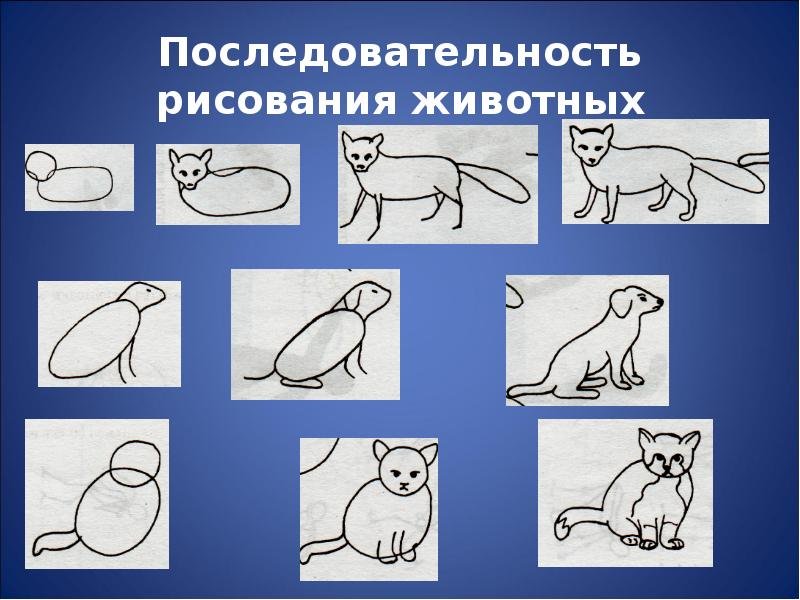 Последовательность рисования животных