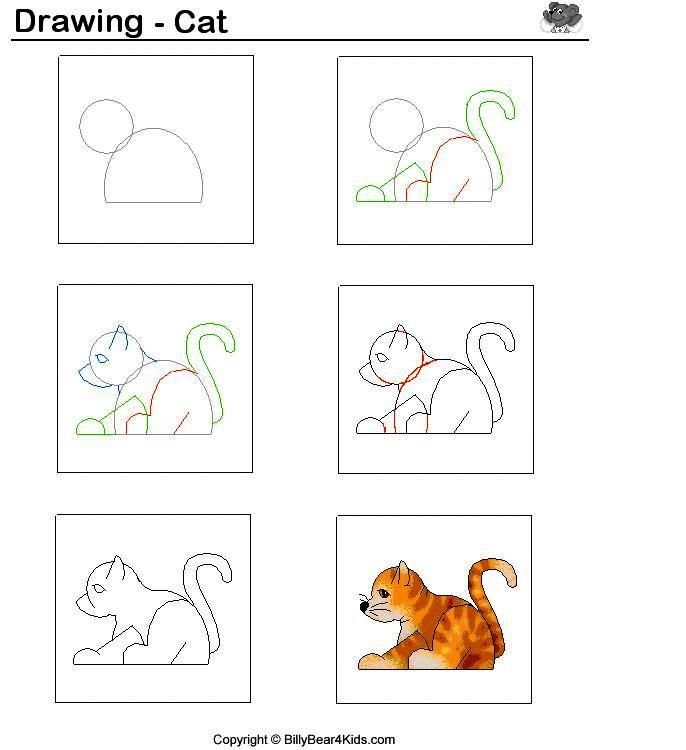 Drawing - Cat

Copyright © BillyBear4Kids.com