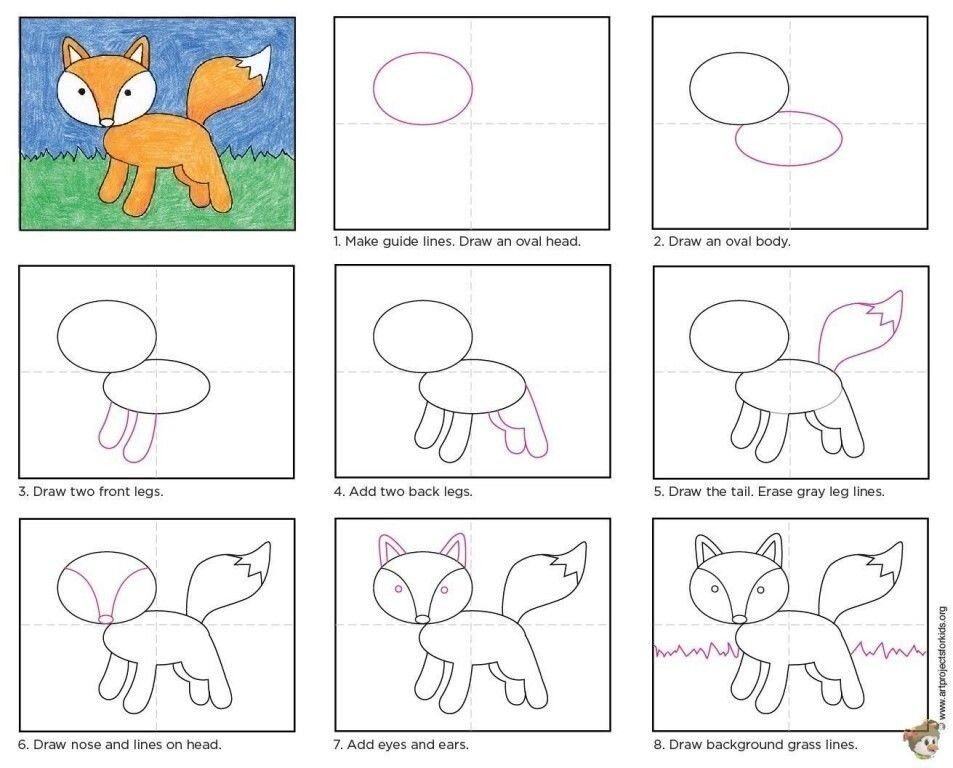 1. Make guide lines. Draw an oval head.

2. Draw an oval body.

3. Draw two front legs.

4. Add two back legs.

5. Draw the tail. Erase gray leg lines.

6. Draw nose and lines on head.

7. Add eyes and ears.

8. Draw background grass lines.

www.artprojectsforkids.org