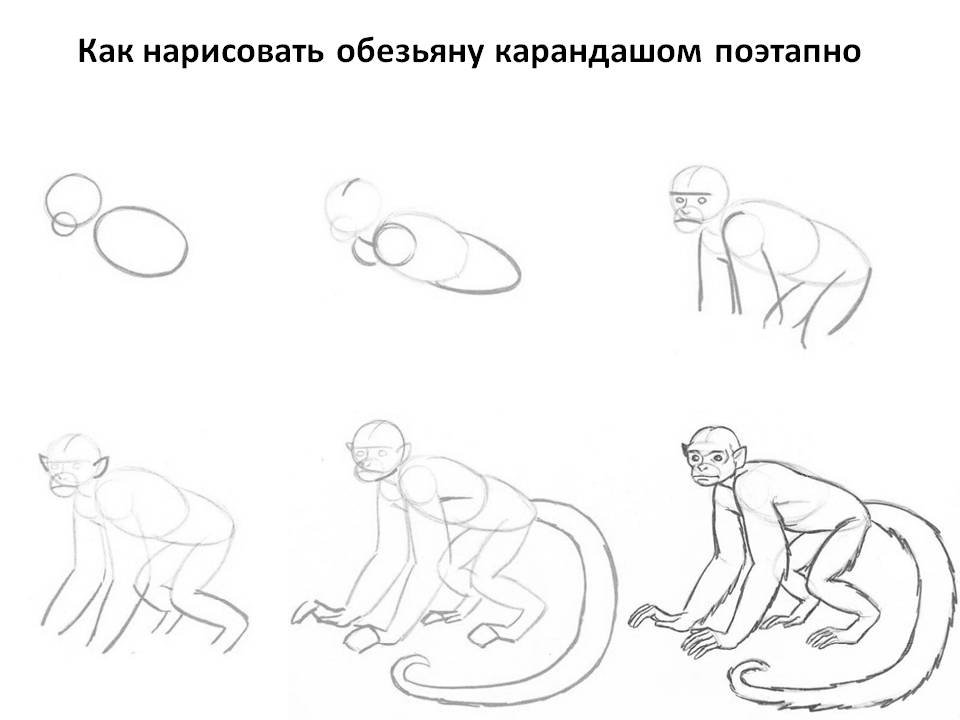 Как нарисовать обезьяну карандашом поэтапно