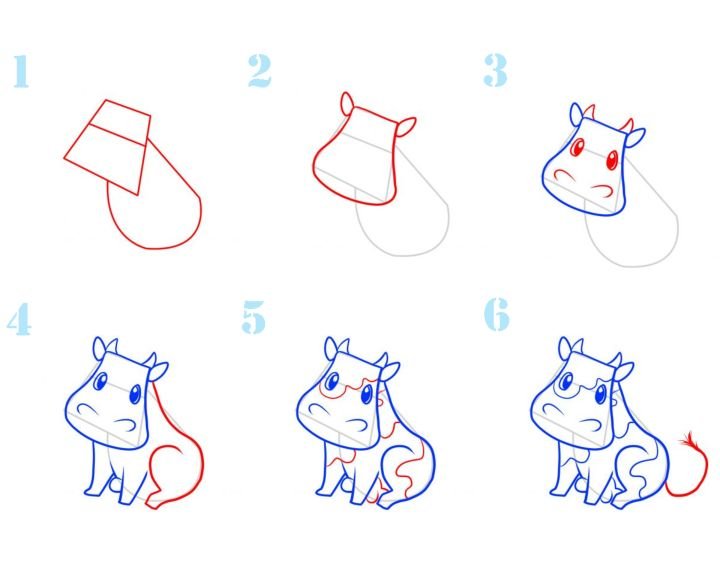 1

2

3

4

5

6