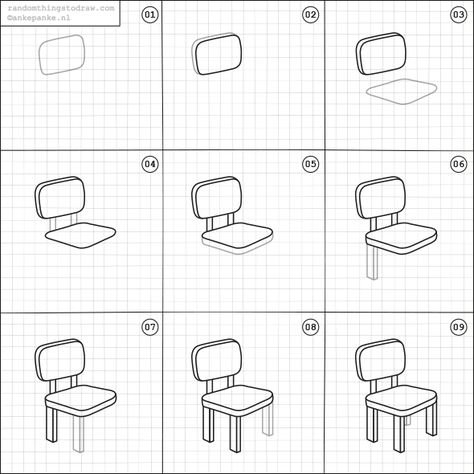 randomthingstodraw.com
©ankepanke.nl

01

02

03

04

05

06

07

08

09