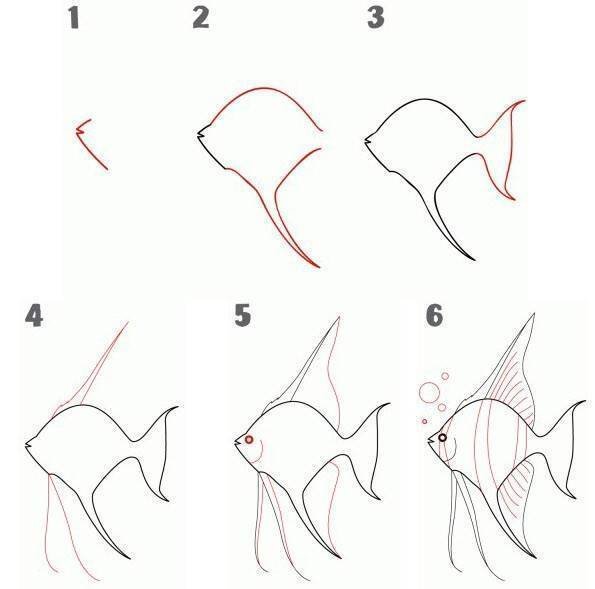 1
2
3
4
5
6