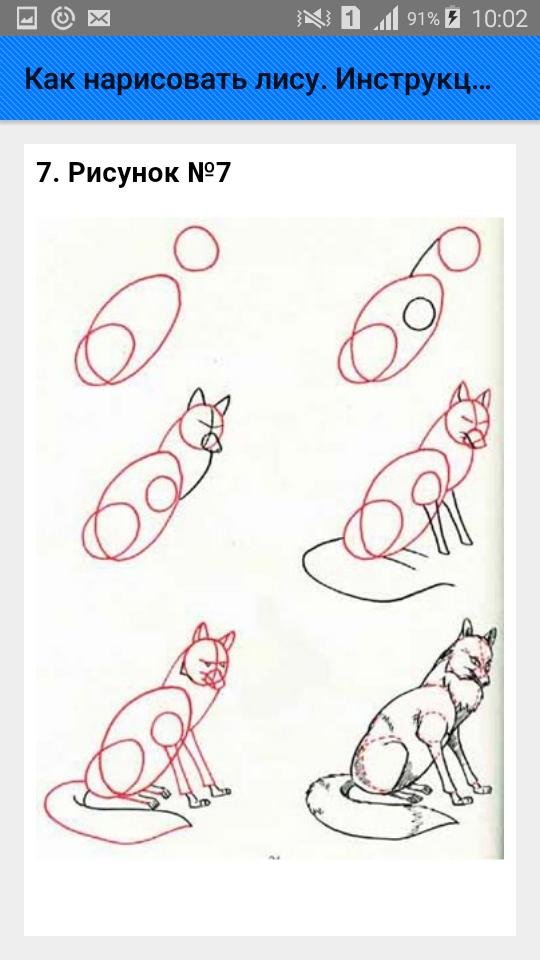 1 91% 10:02

Как нарисовать лису. Инструкц...

7. Рисунок №7