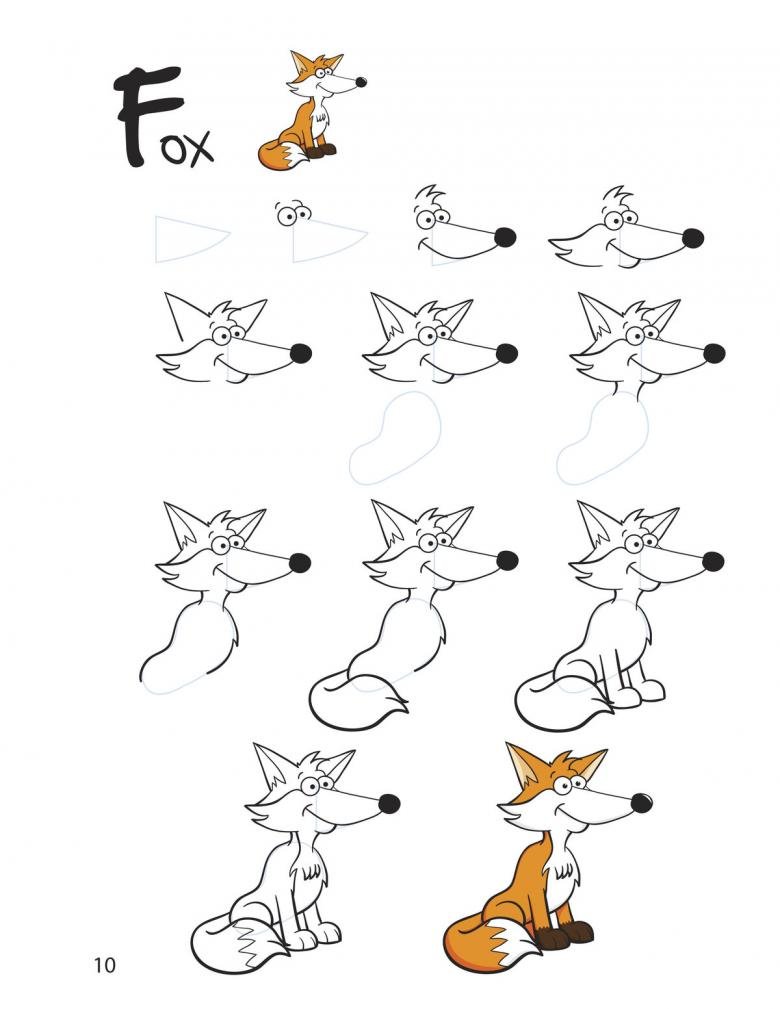 Fox

10