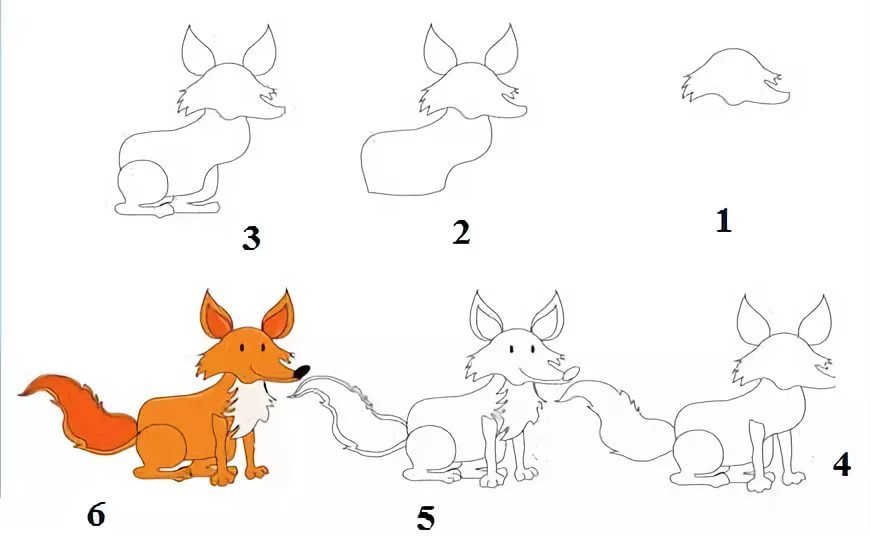 3 2 1

6 5 4