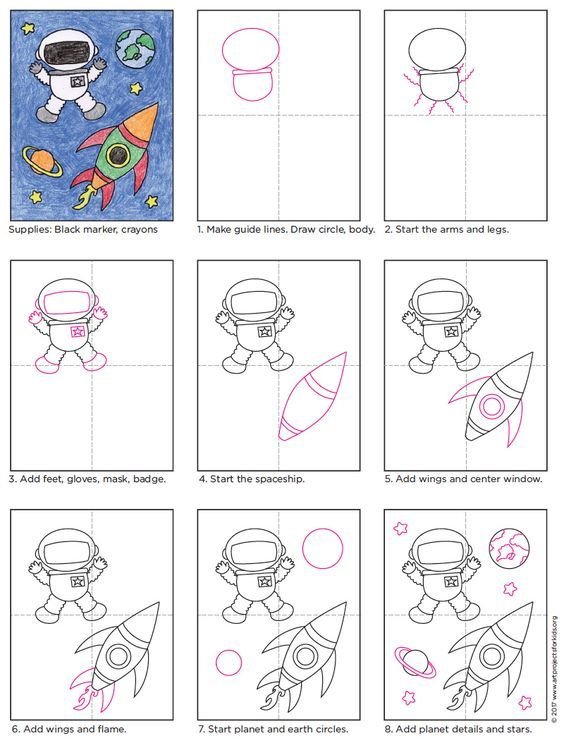 Supplies: Black marker, crayons

1. Make guide lines. Draw circle, body.

2. Start the arms and legs.

3. Add feet, gloves, mask, badge.

4. Start the spaceship.

5. Add wings and center window.

6. Add wings and flame.

7. Start planet and earth circles.

8. Add planet details and stars.

© 2017 www.artprojectsforkids.org