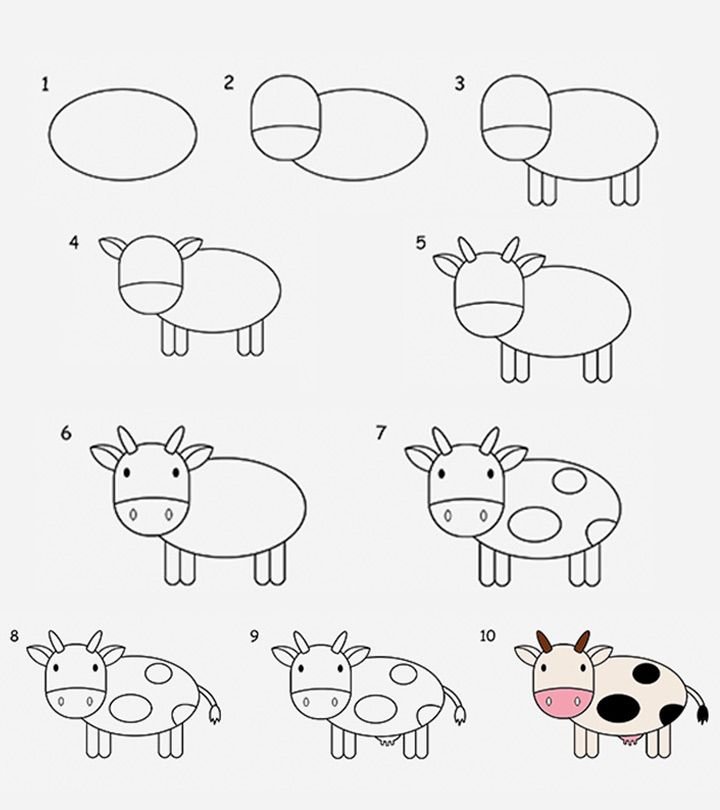 1
2
3
4
5
6
7
8
9
10