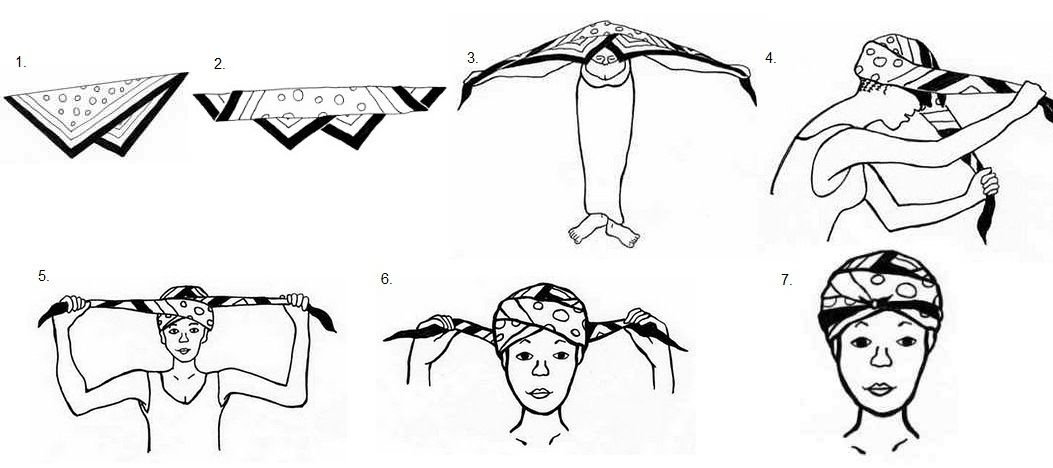 1.

2.

3.

4.

5.

6.

7.