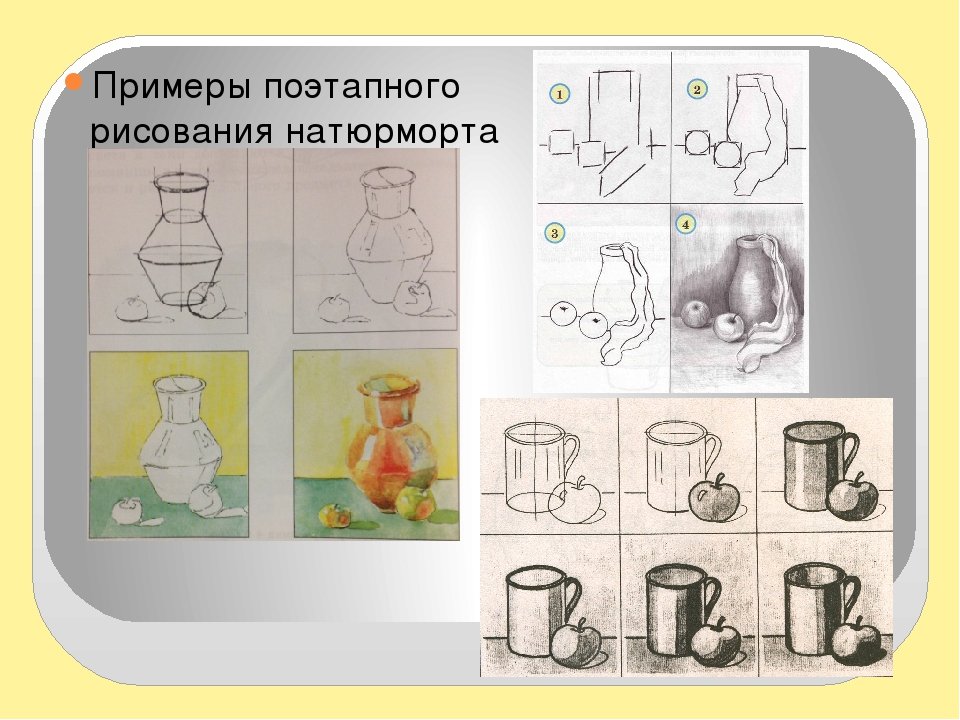 Примеры поэтапного рисования натюрморта

1

2

3

4