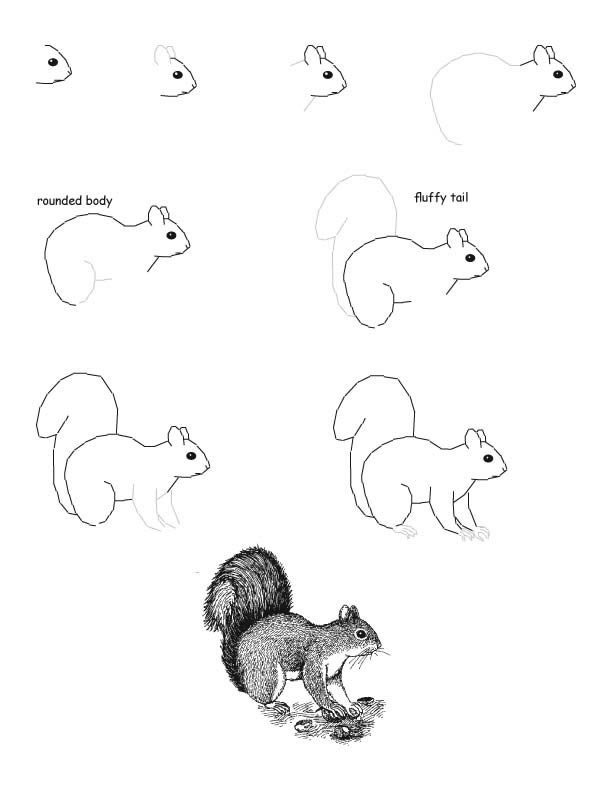 rounded body

fluffy tail