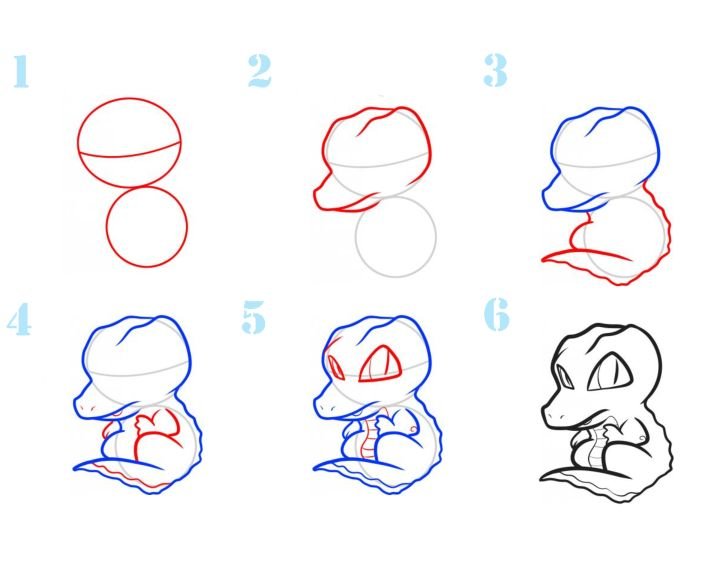 1

2

3

4

5

6